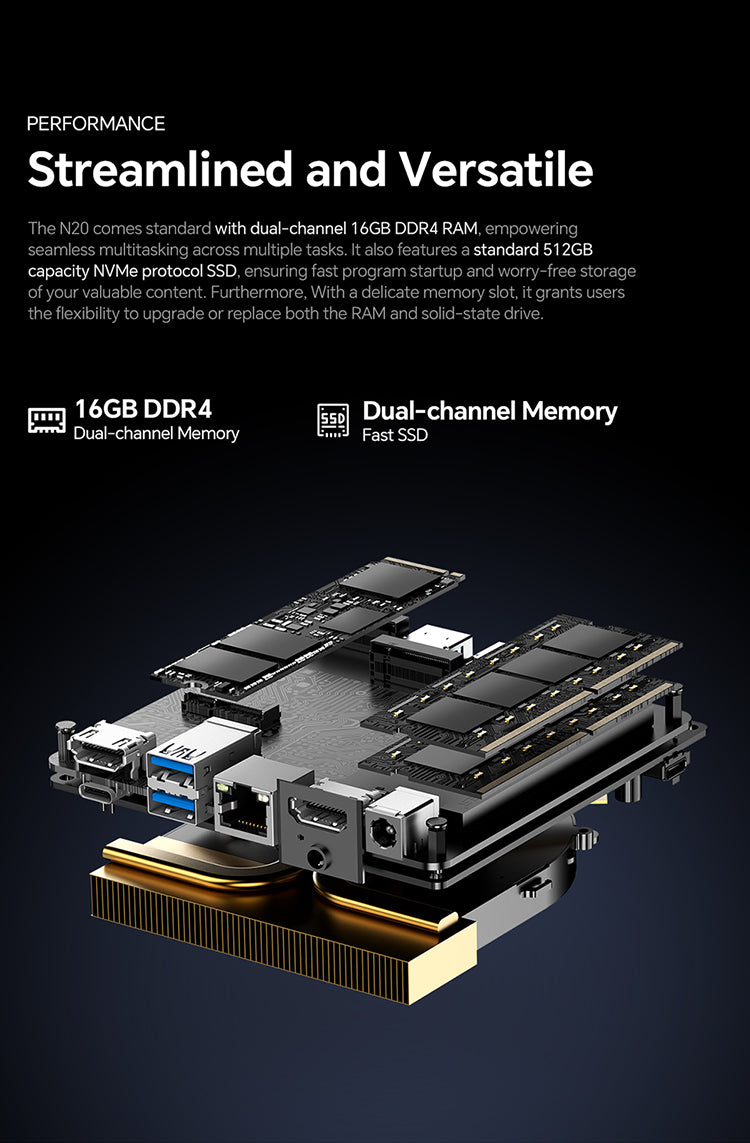 PERFORMANCE

Streamlined and Versatile

The N20 comes standard with dual-channel 16GB DDR4 RAM, empowering seamless multitasking across multiple tasks. It also features a standard 512GB capacity NVMe protocol SSD, ensuring fast program startup and worry-free storage of your valuable content. Furthermore, With a delicate memory slot, it grants users the flexibility to upgrade or replace both the RAM and solid-state drive.

16GB DDR4
Dual-channel Memory

SSD
Dual-channel Memory
Fast SSD