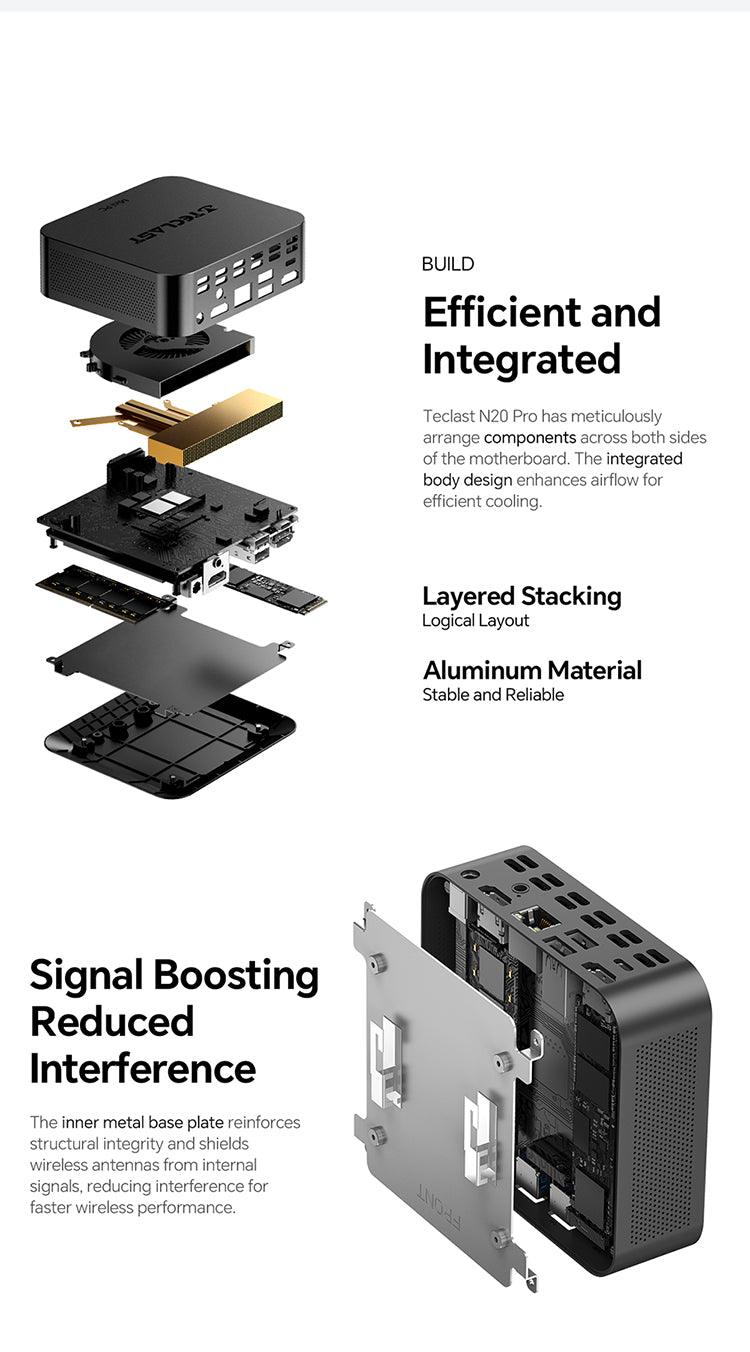 TECLAST

BUILD

Efficient and Integrated

Teclast N20 Pro has meticulously arrange components across both sides of the motherboard. The integrated body design enhances airflow for efficient cooling.

Layered Stacking
Logical Layout

Aluminum Material
Stable and Reliable

Signal Boosting Reduced Interference

The inner metal base plate reinforces structural integrity and shields wireless antennas from internal signals, reducing interference for faster wireless performance.

FRONT